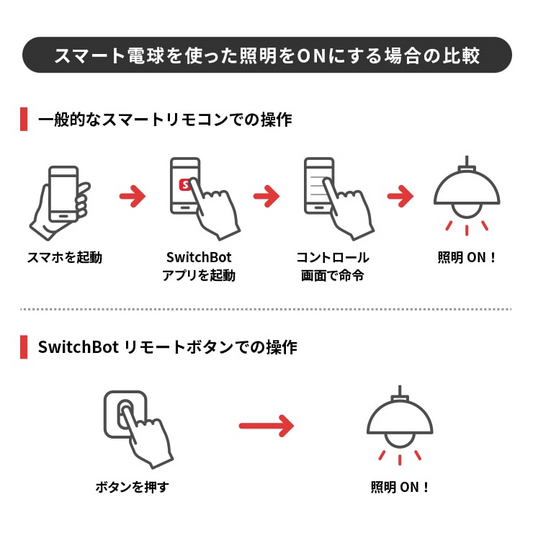 スマート電球を使った照明をONにする場合の比較

一般的なスマートリモコンでの操作

スマホを起動

SwitchBot アプリを起動

コントロール画面で命令

照明 ON！

SwitchBot リモートボタンでの操作

ボタンを押す

照明 ON！