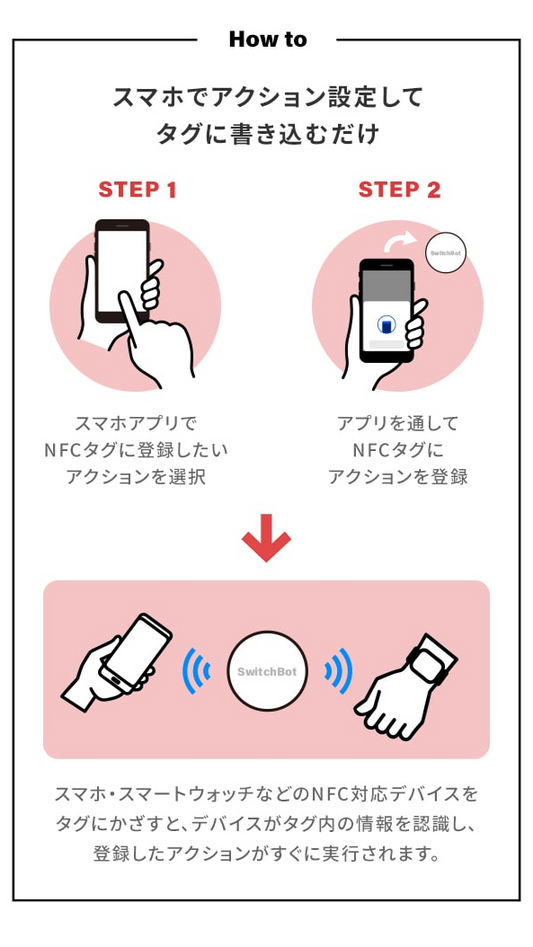 How to

スマホでアクション設定して
タグに書き込むだけ

STEP 1

スマホアプリで
NFCタグに登録したい
アクションを選択

STEP 2

SwitchBot

アプリを通して
NFCタグに
アクションを登録

SwitchBot

スマホ・スマートウォッチなどのNFC対応デバイスを
タグにかざすと、デバイスがタグ内の情報を認識し、
登録したアクションがすぐに実行されます。